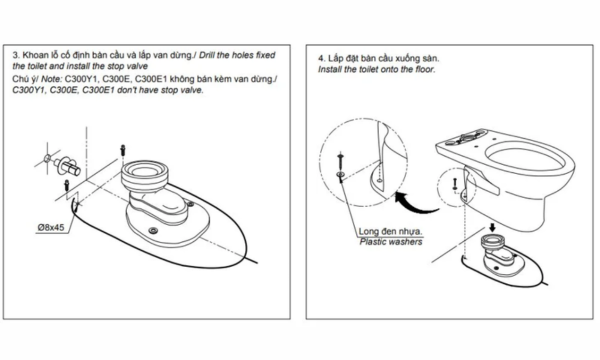 3. Khoan lỗ cố định bàn cầu và lắp van dừng./ Drill the holes fixed the toilet and install the stop valve
Chú ý/ Note: C300Y1, C300E, C300E1 không bán kèm van dừng./ C300Y1, C300E, C300E1 don't have stop valve.

Ø8x45

4. Lắp đặt bàn cầu xuống sàn.
Install the toilet onto the floor.

Long đen nhựa.
Plastic washers