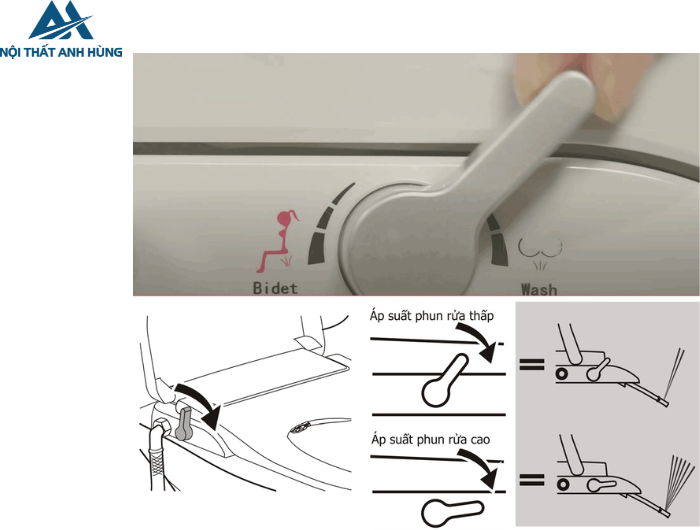 NỘI THẤT ANH HÙNG

Bidet

Wash

Áp suất phun rửa thấp

Áp suất phun rửa cao