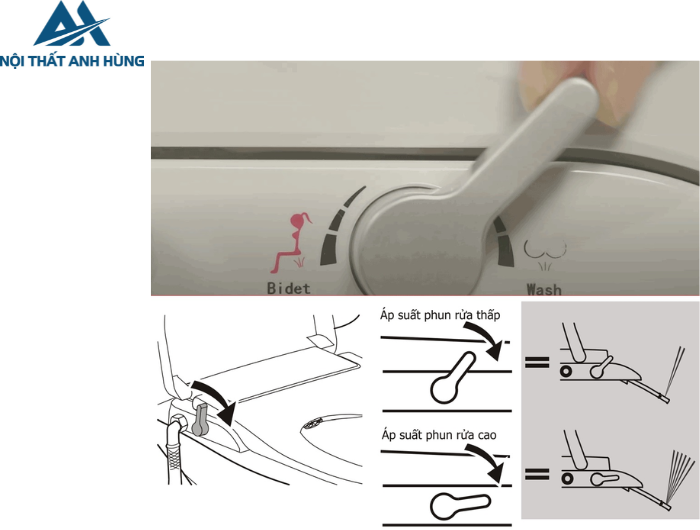 NỘI THẤT ANH HÙNG

Bidet

Wash

Áp suất phun rửa thấp

Áp suất phun rửa cao