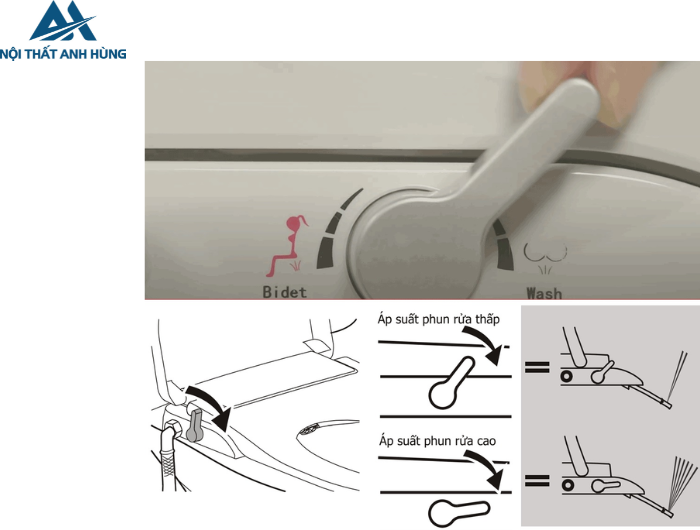 NỘI THẤT ANH HÙNG

Bidet

Wash

Áp suất phun rửa thấp

Áp suất phun rửa cao